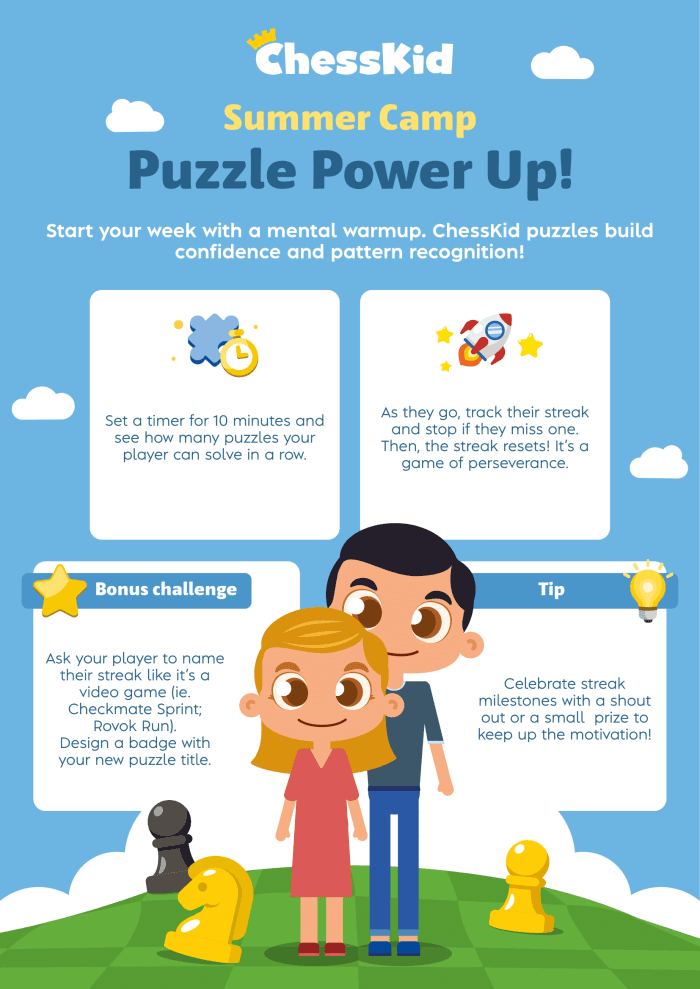 ChessKid

Summer Camp

Puzzle Power Up!

Start your week with a mental warmup. ChessKid puzzles build confidence and pattern recognition!

Set a timer for 10 minutes and see how many puzzles your player can solve in a row.

As they go, track their streak and stop if they miss one. Then, the streak resets! It's a game of perseverance.

Bonus challenge

Ask your player to name their streak like it's a video game (ie. Checkmate Sprint; Rovok Run). Design a badge with your new puzzle title.

Tip

Celebrate streak milestones with a shout out or a small prize to keep up the motivation!