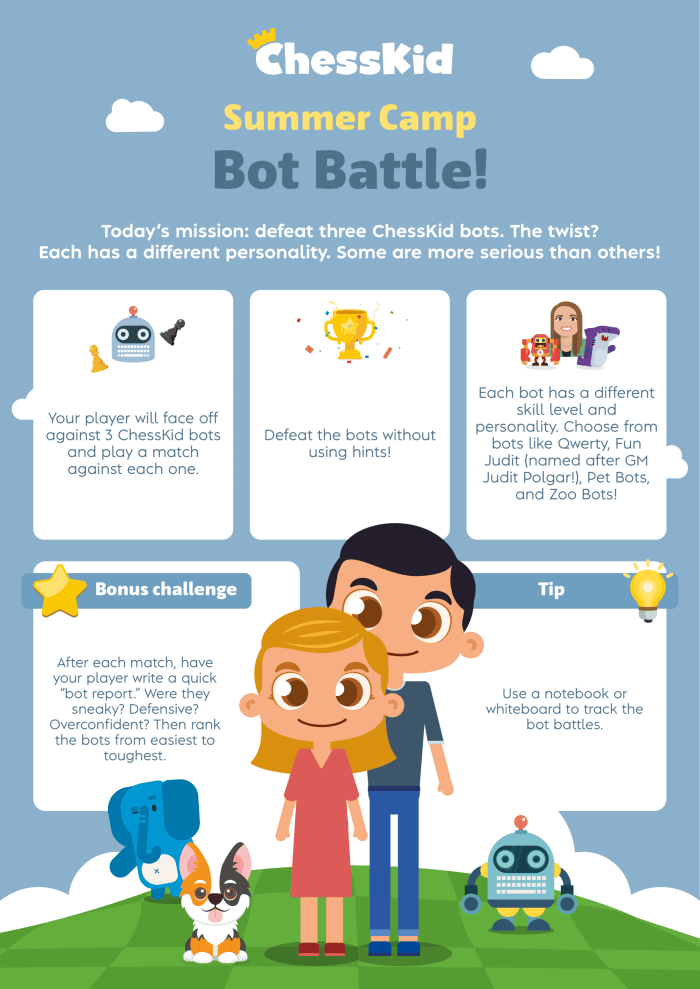 ChessKid

Summer Camp

Bot Battle!

Today's mission: defeat three ChessKid bots. The twist? Each has a different personality. Some are more serious than others!

Your player will face off against 3 ChessKid bots and play a match against each one.

Defeat the bots without using hints!

Each bot has a different skill level and personality. Choose from bots like Qwerty, Fun Judit (named after GM Judit Polgar!), Pet Bots, and Zoo Bots!

Bonus challenge

After each match, have your player write a quick "bot report." Were they sneaky? Defensive? Overconfident? Then rank the bots from easiest to toughest.

Tip

Use a notebook or whiteboard to track the bot battles.