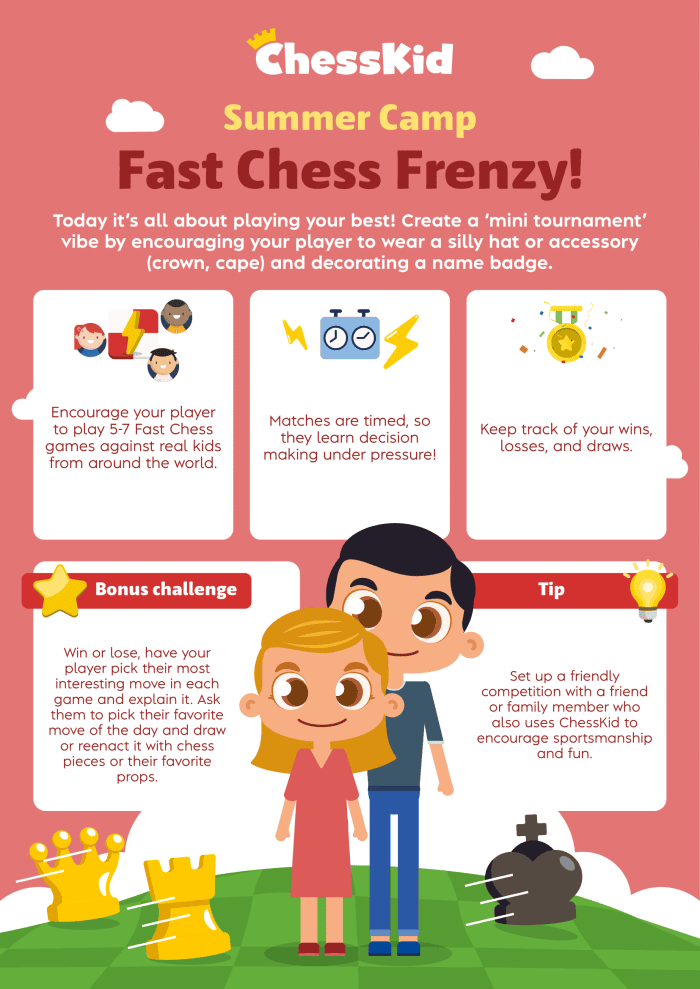 ChessKid

Summer Camp

Fast Chess Frenzy!

Today it's all about playing your best! Create a 'mini tournament' vibe by encouraging your player to wear a silly hat or accessory (crown, cape) and decorating a name badge.

Encourage your player to play 5-7 Fast Chess games against real kids from around the world.

Matches are timed, so they learn decision making under pressure!

Keep track of your wins, losses, and draws.

Bonus challenge

Win or lose, have your player pick their most interesting move in each game and explain it. Ask them to pick their favorite move of the day and draw or reenact it with chess pieces or their favorite props.

Tip

Set up a friendly competition with a friend or family member who also uses ChessKid to encourage sportsmanship and fun.