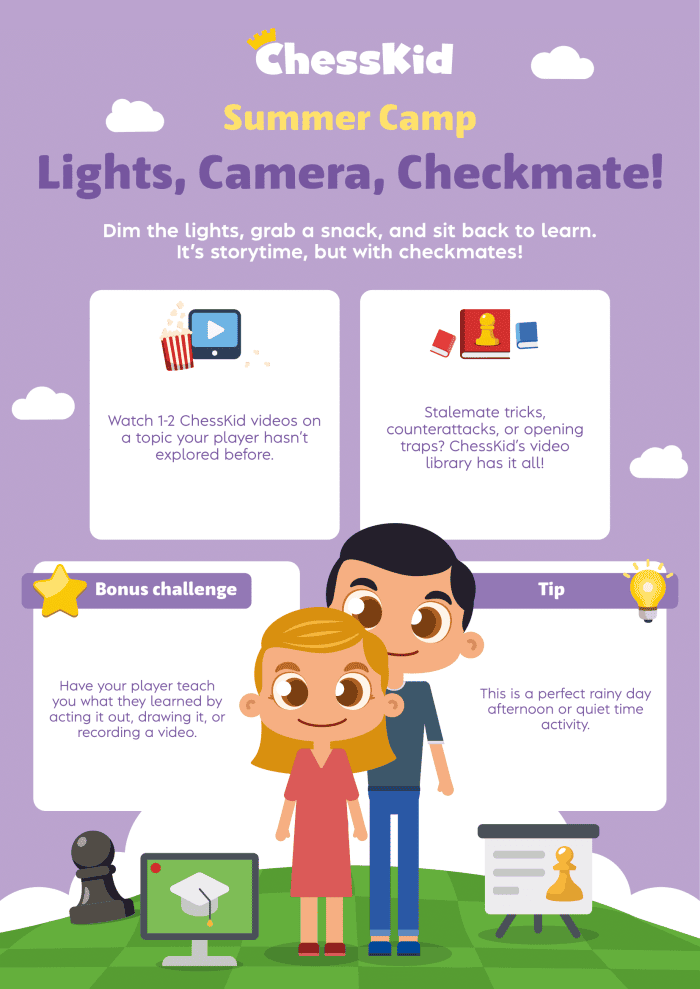 ChessKid

Summer Camp

Lights, Camera, Checkmate!

Dim the lights, grab a snack, and sit back to learn. It's storytime, but with checkmates!

Watch 1-2 ChessKid videos on a topic your player hasn't explored before.

Stalemate tricks, counterattacks, or opening traps? ChessKid's video library has it all!

Bonus challenge

Have your player teach you what they learned by acting it out, drawing it, or recording a video.

Tip

This is a perfect rainy day afternoon or quiet time activity.